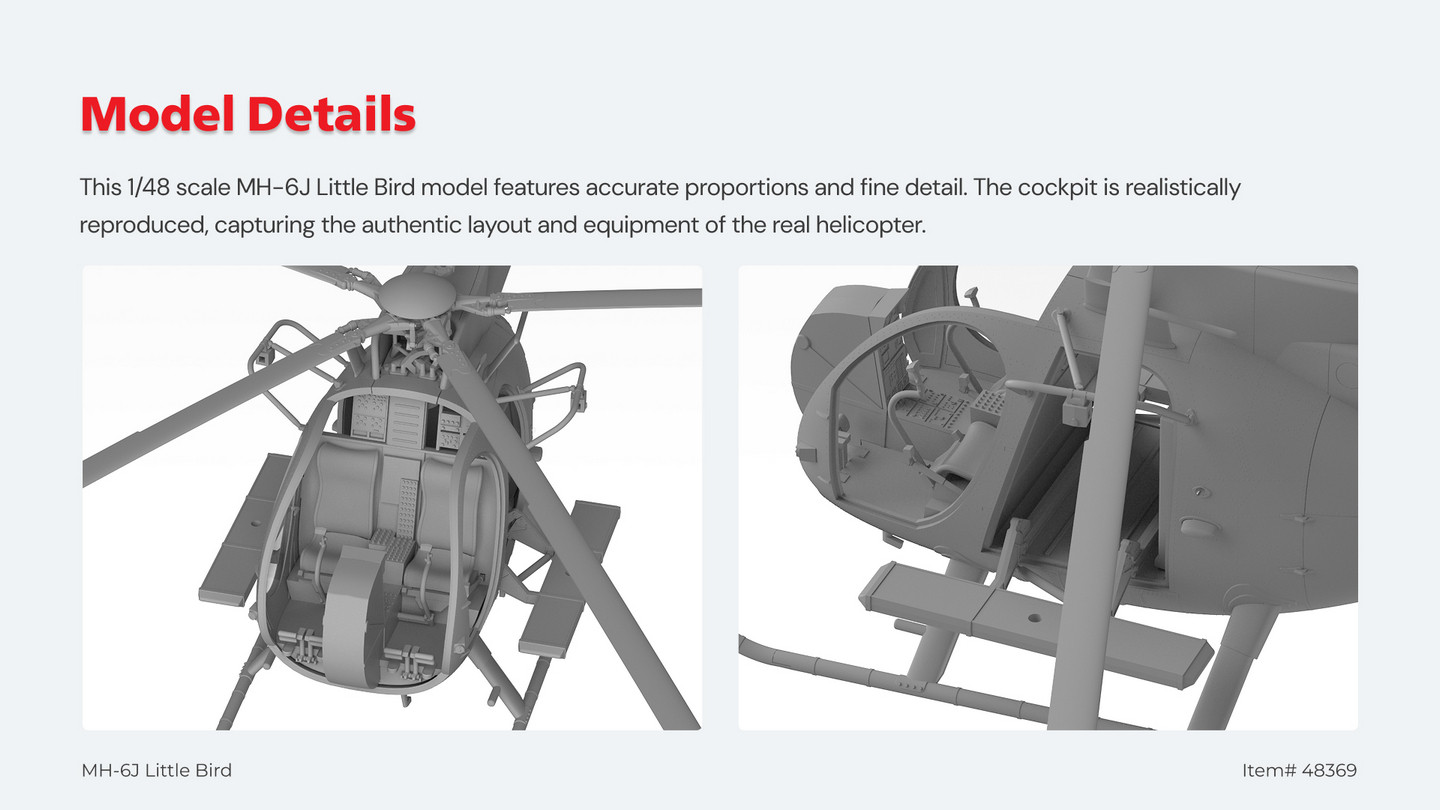 Model Details

This 1/48 scale MH-6J Little Bird model features accurate proportions and fine detail. The cockpit is realistically reproduced, capturing the authentic layout and equipment of the real helicopter.

MH-6J Little Bird

Item# 48369