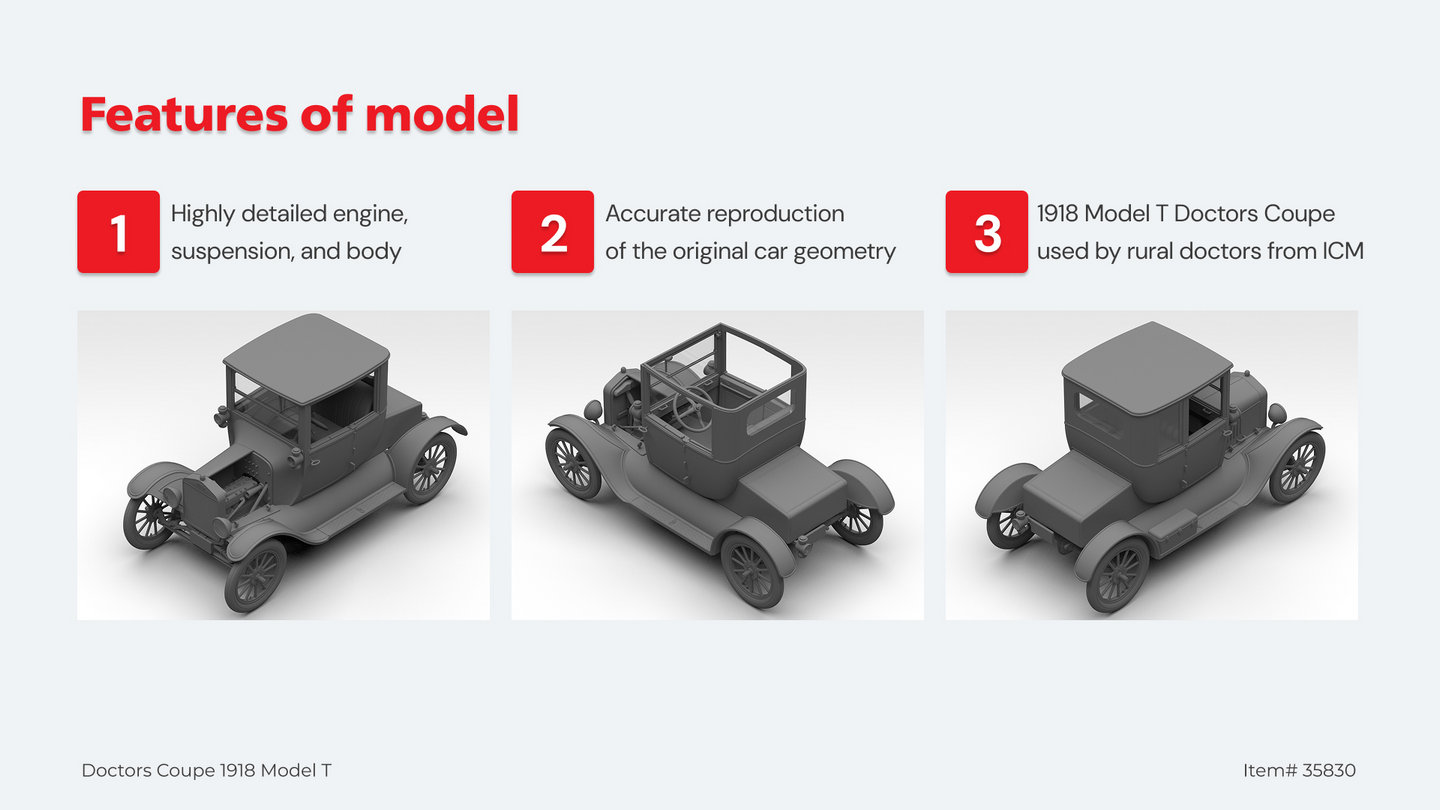 Features of model

1 Highly detailed engine, suspension, and body

2 Accurate reproduction of the original car geometry

3 1918 Model T Doctors Coupe used by rural doctors from ICM

Doctors Coupe 1918 Model T

Item# 35830