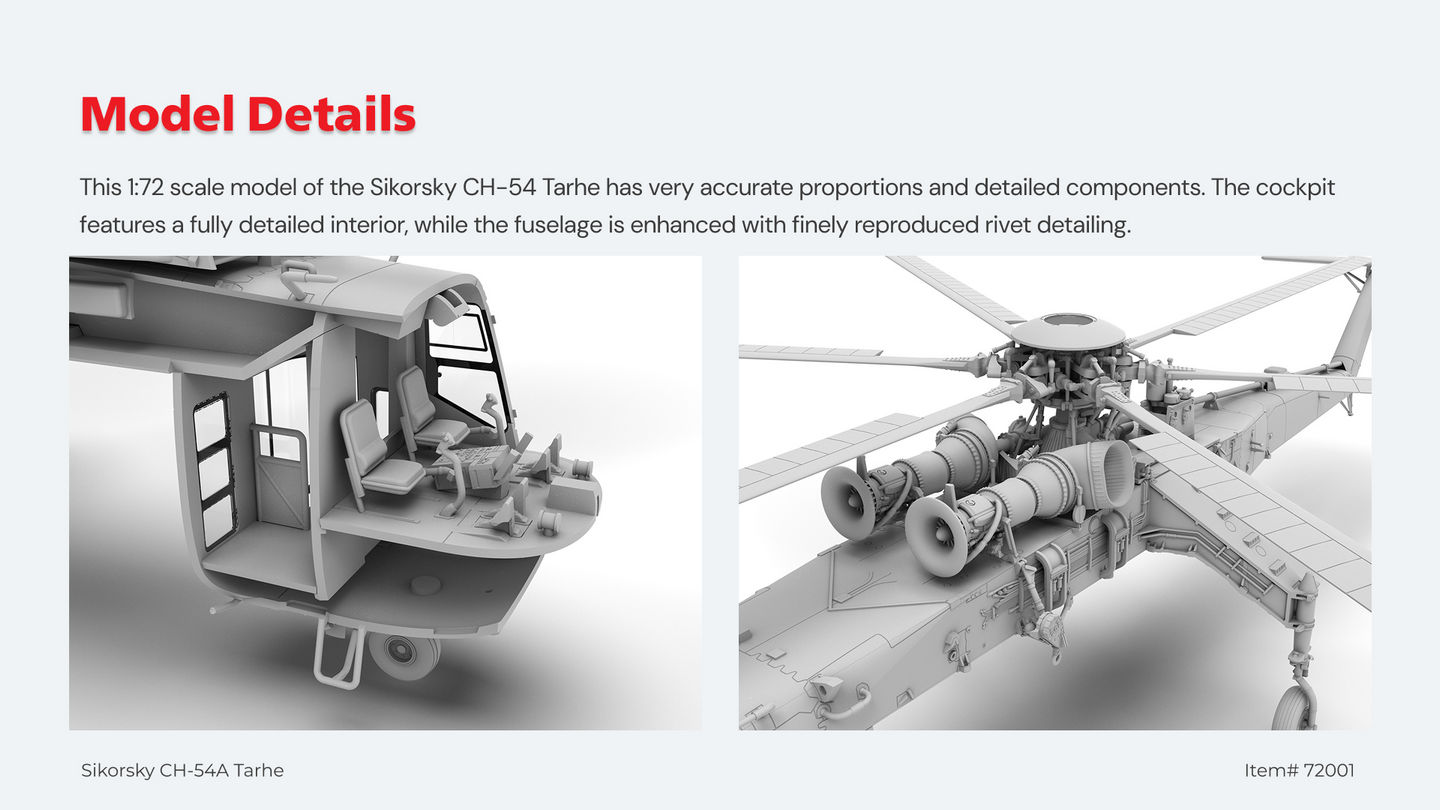 Model Details

This 1:72 scale model of the Sikorsky CH-54 Tarhe has very accurate proportions and detailed components. The cockpit features a fully detailed interior, while the fuselage is enhanced with finely reproduced rivet detailing.

Sikorsky CH-54A Tarhe

Item# 72001